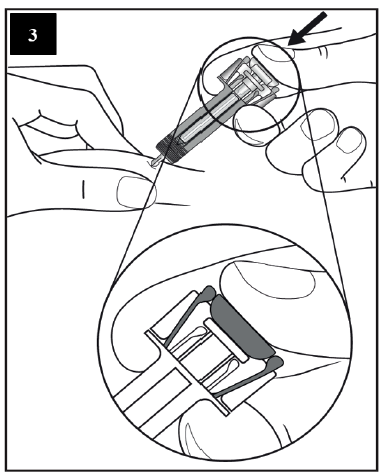 3