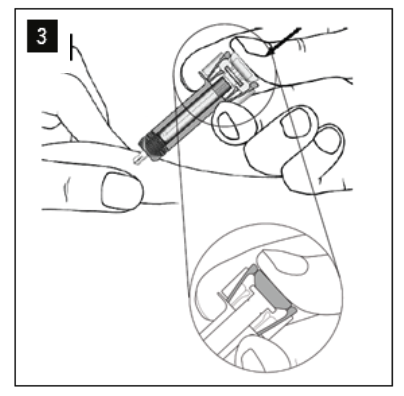 3