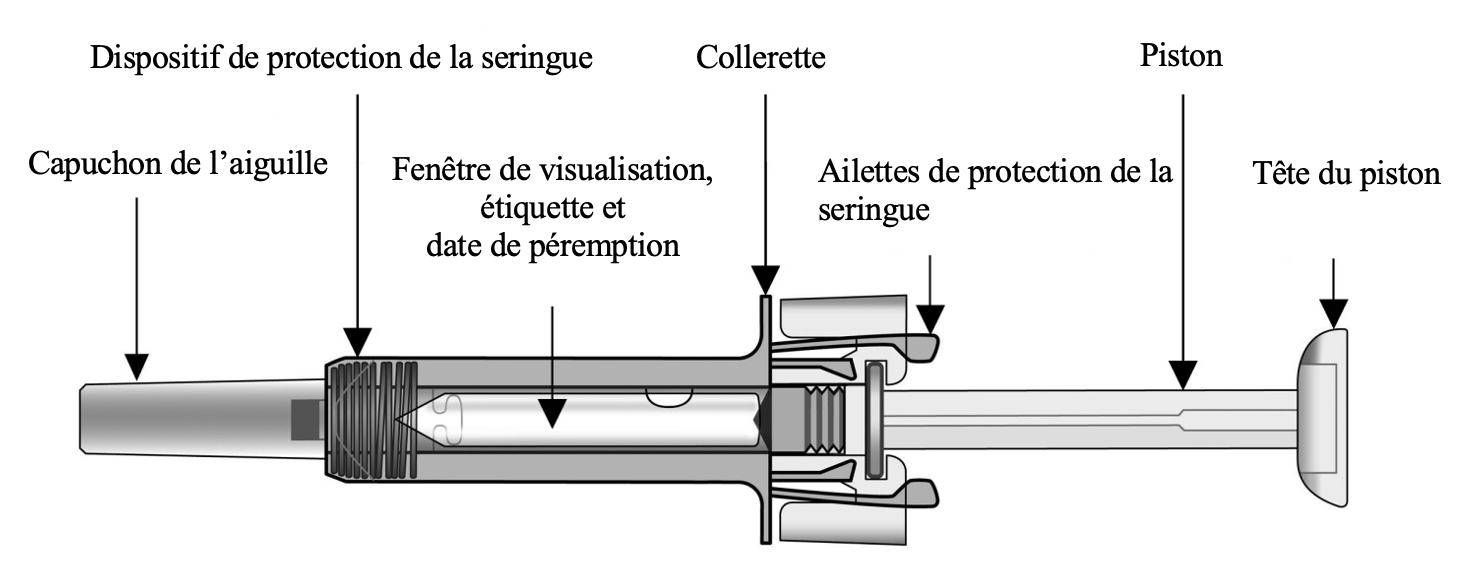 Dispositif de protection de la seringue

Collerette

Piston

Capuchon de l'aiguille

Fenêtre de visualisation, étiquette et date de péremption

Ailettes de protection de la seringue

Tête du piston